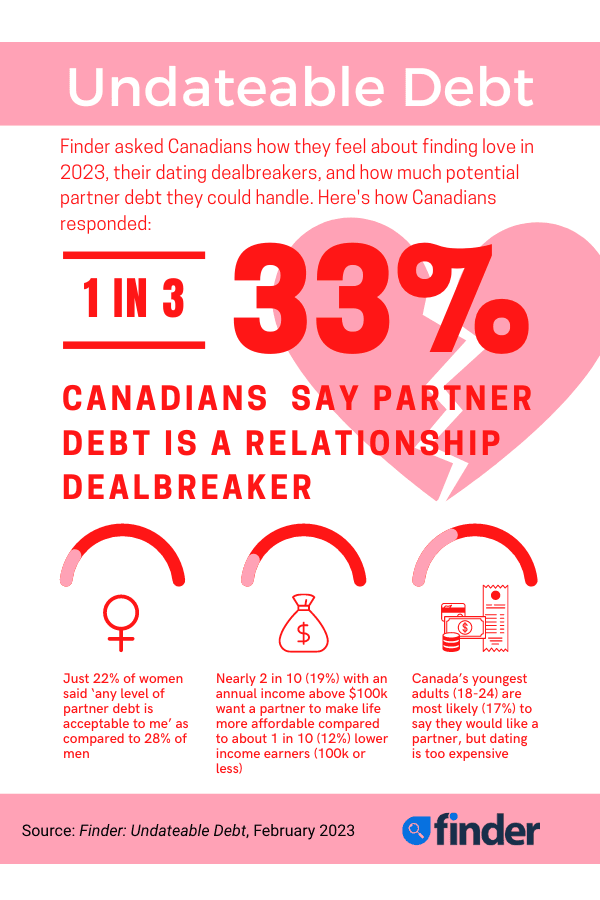 Undateable Debt

Finder asked Canadians how they feel about finding love in 2023, their dating dealbreakers, and how much potential partner debt they could handle. Here's how Canadians responded:

1 IN 3

33%

CANADIANS SAY PARTNER DEBT IS A RELATIONSHIP DEALBREAKER

$

Just 22% of women said 'any level of partner debt is acceptable to me' as compared to 28% of men

Nearly 2 in 10 (19%) with an annual income above $100k want a partner to make life more affordable compared to about 1 in 10 (12%) lower income earners (100k or less)

Canada's youngest adults (18-24) are most likely (17%) to say they would like a partner, but dating is too expensive

Source: Finder: Undateable Debt, February 2023

finder