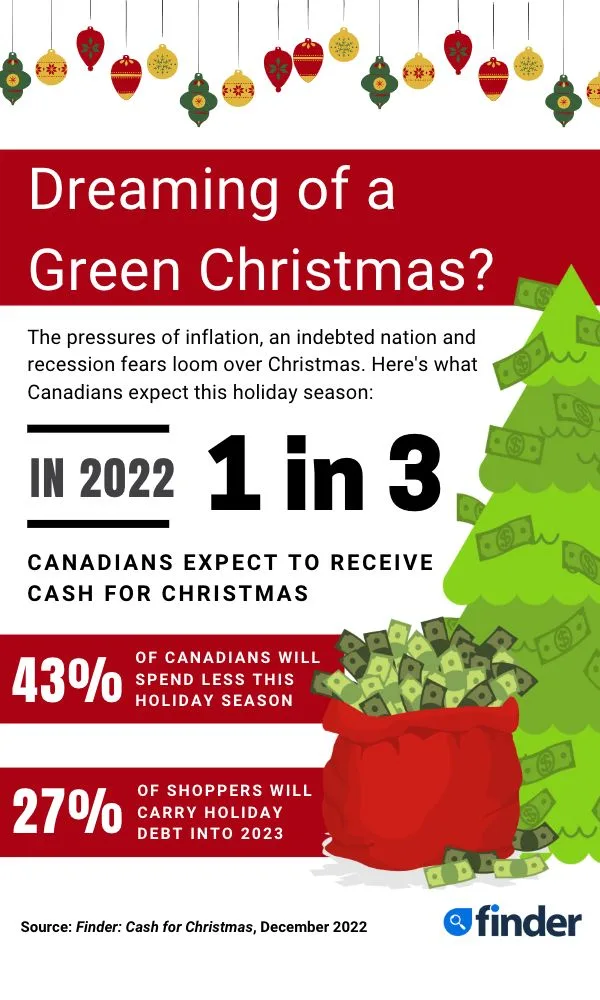 Dreaming of a Green Christmas?

The pressures of inflation, an indebted nation and recession fears loom over Christmas. Here's what Canadians expect this holiday season:

IN 2022 1 in 3

CANADIANS EXPECT TO RECEIVE CASH FOR CHRISTMAS

43% OF CANADIANS WILL SPEND LESS THIS HOLIDAY SEASON

27% OF SHOPPERS WILL CARRY HOLIDAY DEBT INTO 2023

Source: Finder: Cash for Christmas, December 2022

finder