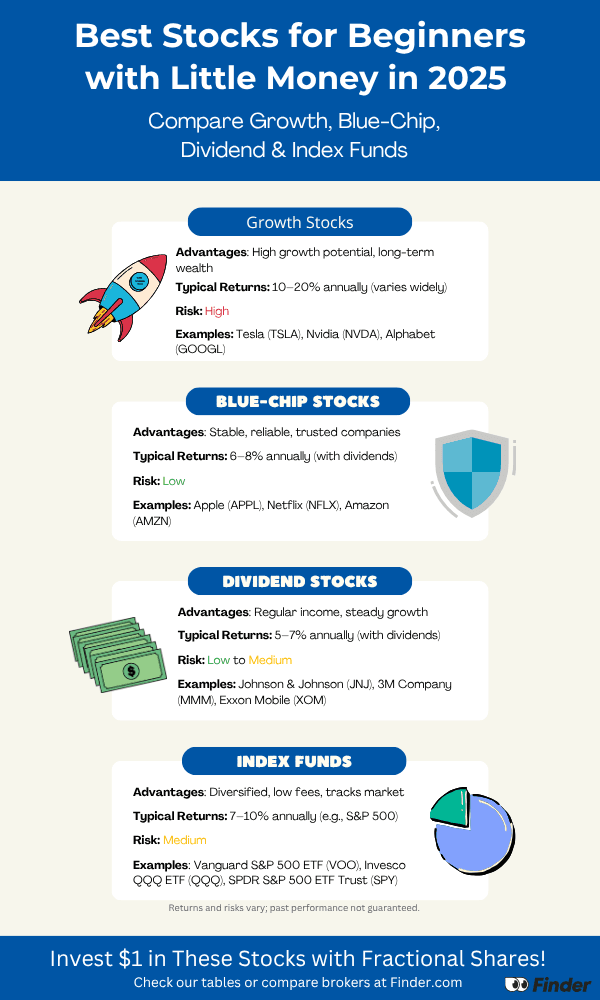 Best Stocks for Beginners with Little Money in 2025

Compare Growth, Blue-Chip, Dividend & Index Funds

Growth Stocks

Advantages: High growth potential, long-term wealth

Typical Returns: 10–20% annually (varies widely)

Risk: High

Examples: Tesla (TSLA), Nvidia (NVDA), Alphabet (GOOGL)

BLUE-CHIP STOCKS

Advantages: Stable, reliable, trusted companies

Typical Returns: 6–8% annually (with dividends)

Risk: Low

Examples: Apple (APPL), Netflix (NFLX), Amazon (AMZN)

DIVIDEND STOCKS

Advantages: Regular income, steady growth

Typical Returns: 5–7% annually (with dividends)

Risk: Low to Medium

Examples: Johnson & Johnson (JNJ), 3M Company (MMM), Exxon Mobile (XOM)

INDEX FUNDS

Advantages: Diversified, low fees, tracks market

Typical Returns: 7–10% annually (e.g., S&P 500)

Risk: Medium

Examples: Vanguard S&P 500 ETF (VOO), Invesco QQQ ETF (QQQ), SPDR S&P 500 ETF Trust (SPY)

Returns and risks vary; past performance not guaranteed.

Invest $1 in These Stocks with Fractional Shares!

Check our tables or compare brokers at Finder.com

Finder