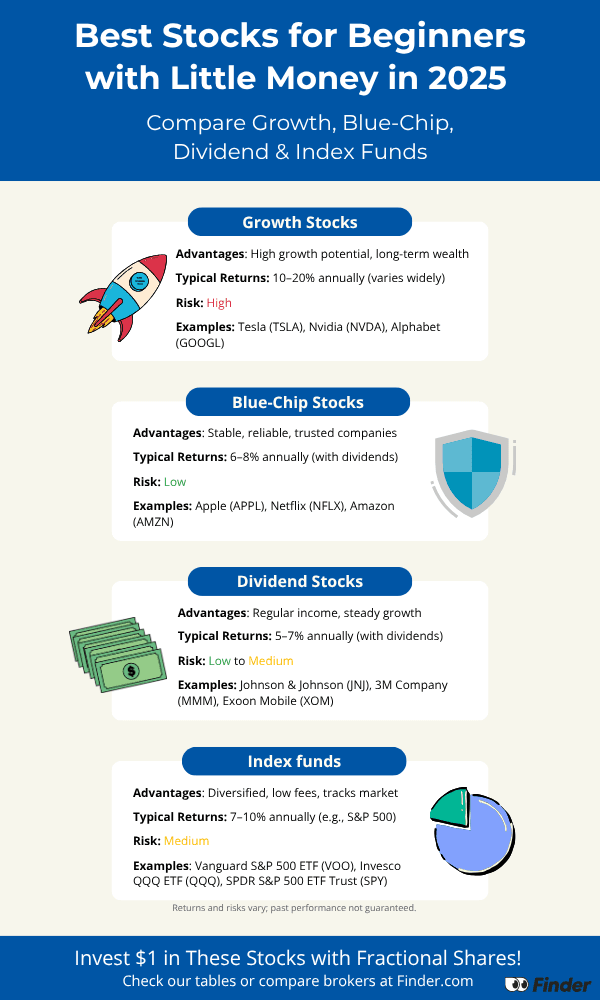 Best Stocks for Beginners with Little Money in 2025

Compare Growth, Blue-Chip, Dividend & Index Funds

Growth Stocks

Advantages: High growth potential, long-term wealth

Typical Returns: 10–20% annually (varies widely)

Risk: High

Examples: Tesla (TSLA), Nvidia (NVDA), Alphabet (GOOGL)

Blue-Chip Stocks

Advantages: Stable, reliable, trusted companies

Typical Returns: 6–8% annually (with dividends)

Risk: Low

Examples: Apple (APPL), Netflix (NFLX), Amazon (AMZN)

Dividend Stocks

Advantages: Regular income, steady growth

Typical Returns: 5–7% annually (with dividends)

Risk: Low to Medium

Examples: Johnson & Johnson (JNJ), 3M Company (MMM), Exoon Mobile (XOM)

Index funds

Advantages: Diversified, low fees, tracks market

Typical Returns: 7–10% annually (e.g., S&P 500)

Risk: Medium

Examples: Vanguard S&P 500 ETF (VOO), Invesco QQQ ETF (QQQ), SPDR S&P 500 ETF Trust (SPY)

Returns and risks vary; past performance not guaranteed.

Invest $1 in These Stocks with Fractional Shares!

Check our tables or compare brokers at Finder.com

Finder